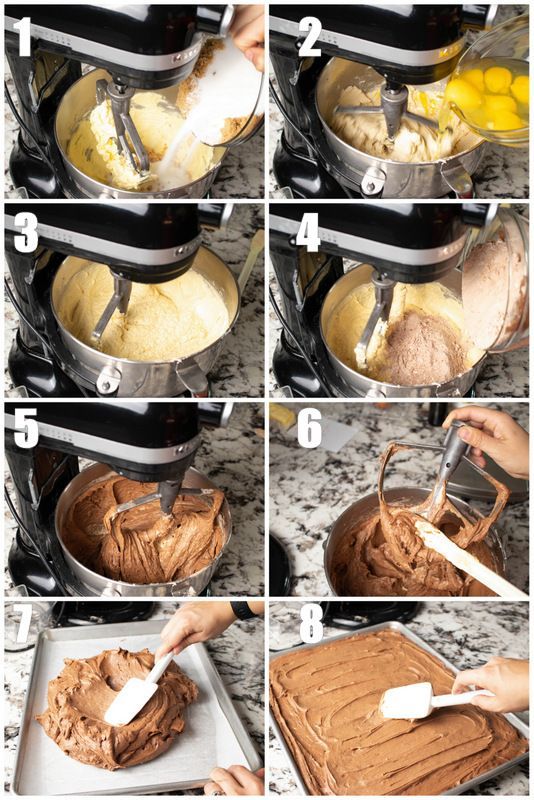 1

2

3

4

5

6

7

8